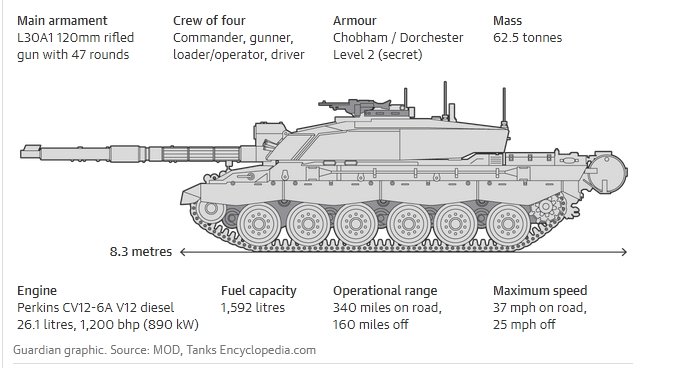 Main armament
L30A1 120mm rifled gun with 47 rounds

Crew of four
Commander, gunner, loader/operator, driver

Armour
Chobham / Dorchester Level 2 (secret)

Mass
62.5 tonnes

8.3 metres

Engine
Perkins CV12-6A V12 diesel 26.1 litres, 1,200 bhp (890 kW)

Fuel capacity
1,592 litres

Operational range
340 miles on road, 160 miles off

Maximum speed
37 mph on road, 25 mph off

Guardian graphic. Source: MOD, Tanks Encyclopedia.com